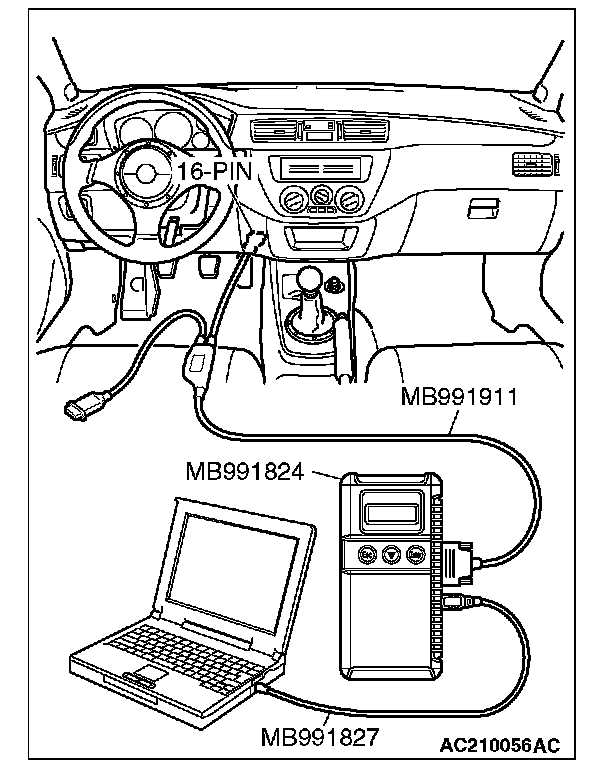 16-PIN

MB991911

MB991824

MB991827

AC210056AC