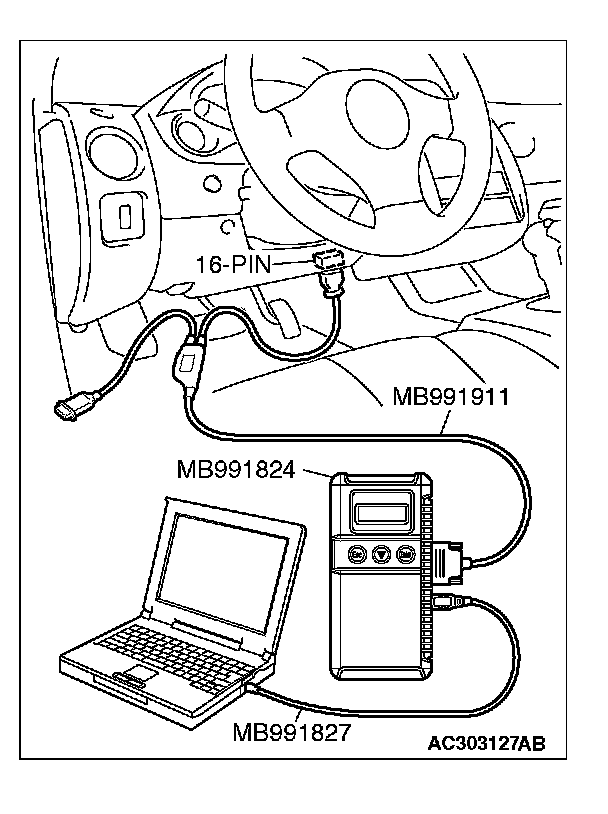 16-PIN

MB991911

MB991824

MB991827

AC303127AB