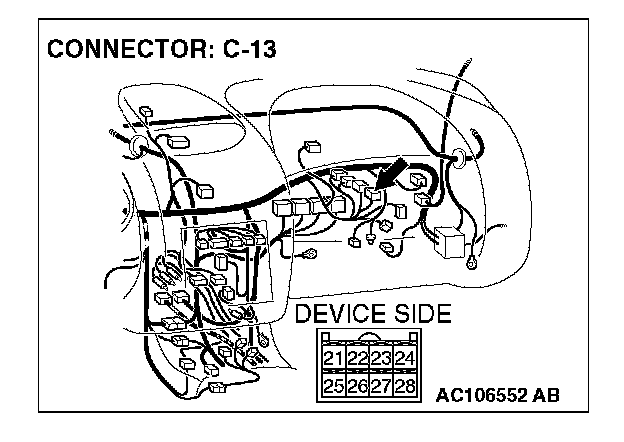 CONNECTOR: C-13

DEVICE SIDE

| 21 | 22 | 23 | 24 |
|---|---|---|---|
| 25 | 26 | 27 | 28 |

AC106552 AB