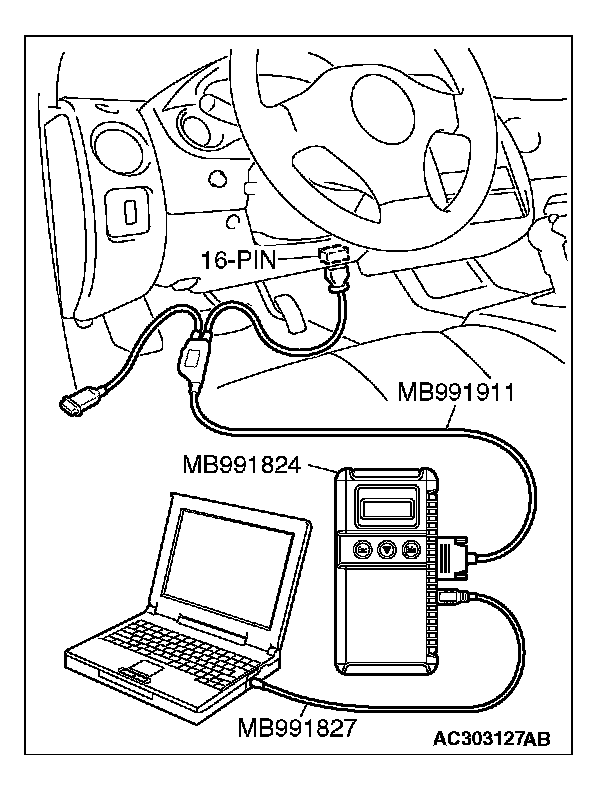 16-PIN

MB991911

MB991824

MB991827

AC303127AB