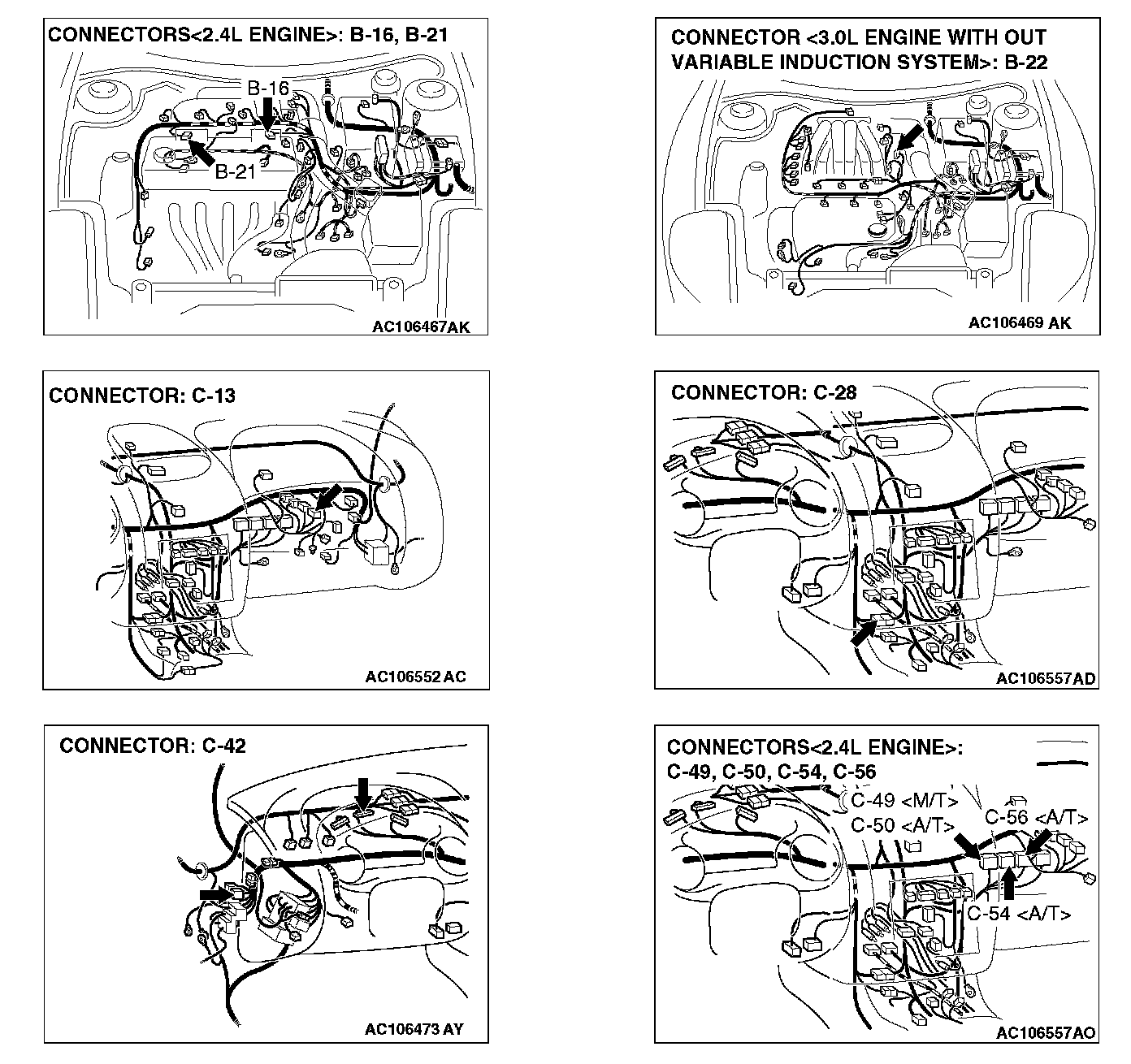 CONNECTORS<2.4L ENGINE>: B-16, B-21

B-16

B-21

AC106467AK

CONNECTOR <3.0L ENGINE WITH OUT VARIABLE INDUCTION SYSTEM>: B-22

AC106469 AK

CONNECTOR: C-13

AC106552 AC

CONNECTOR: C-28

AC106557AD

CONNECTOR: C-42

AC106473 AY

CONNECTORS<2.4L ENGINE>: C-49, C-50, C-54, C-56

C-49 <M/T>

C-50 <A/T>

C-56 <A/T>

C-54 <A/T>

AC106557AO