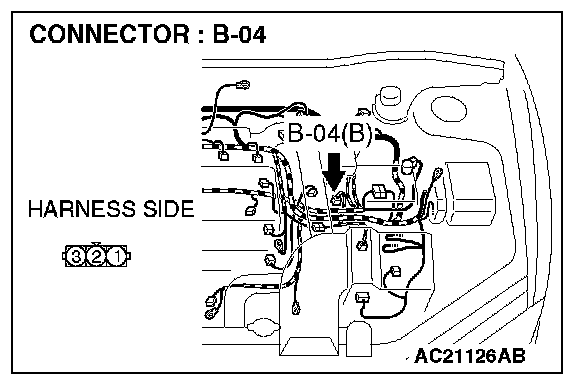 CONNECTOR : B-04

B-04(B)

HARNESS SIDE

3 2 1

AC21126AB