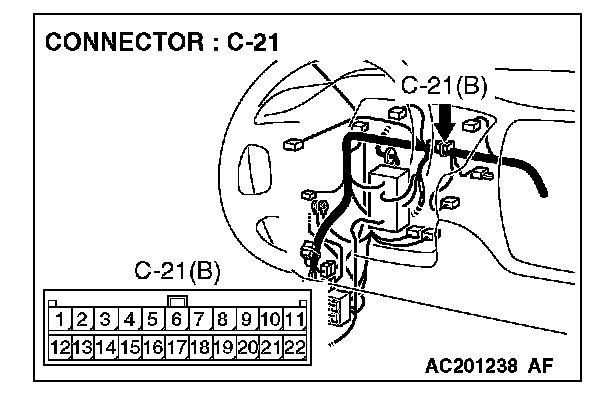 CONNECTOR : C-21

C-21(B)

C-21(B)

| 1 | 2 | 3 | 4 | 5 | 6 | 7 | 8 | 9 | 10 | 11 |
|---|---|---|---|---|---|---|---|---|---|---|
| 12 | 13 | 14 | 15 | 16 | 17 | 18 | 19 | 20 | 21 | 22 |

AC201238 AF