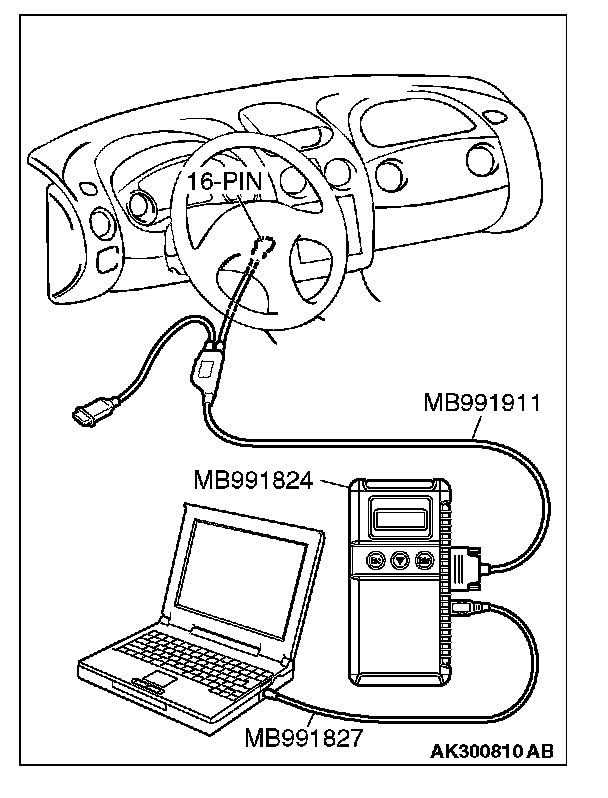 16-PIN

MB991911

MB991824

MB991827

AK300810 AB