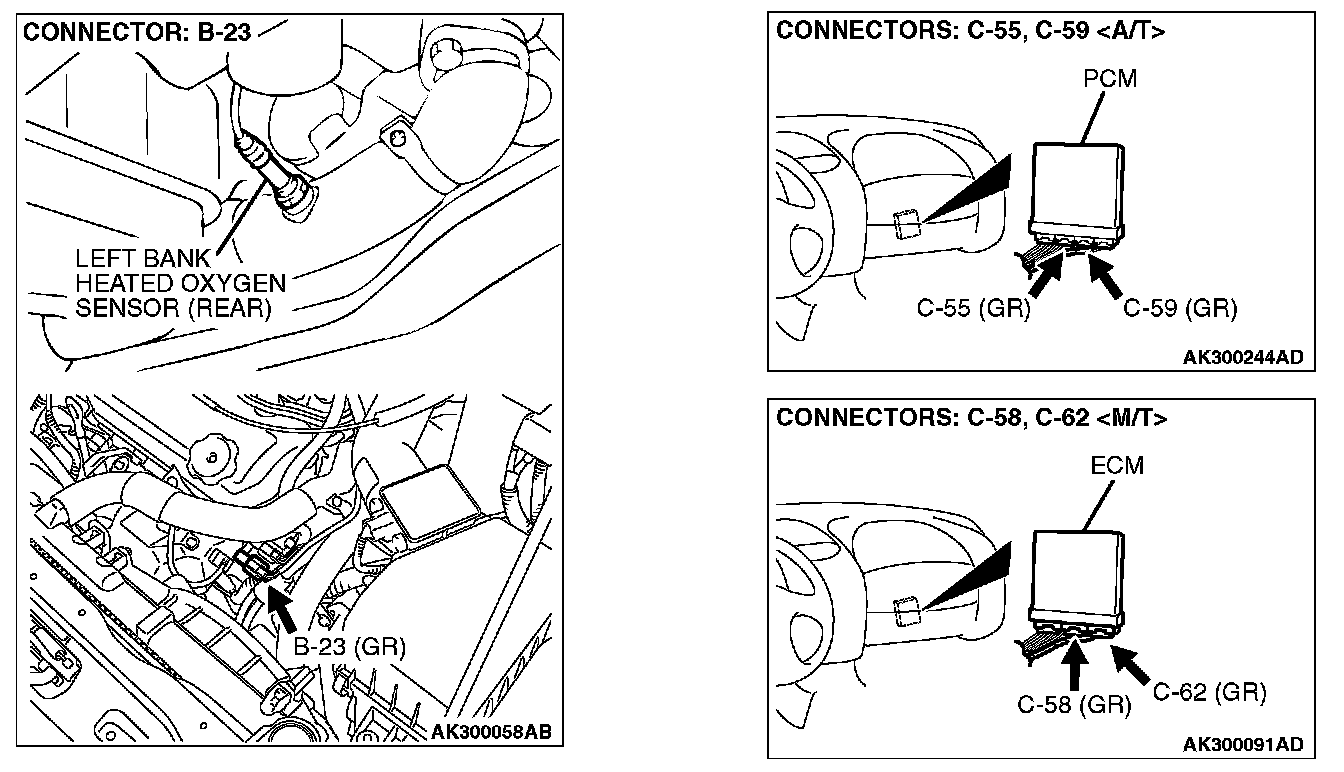 CONNECTOR: B-23

LEFT BANK HEATED OXYGEN SENSOR (REAR)

B-23 (GR)

AK300058AB

CONNECTORS: C-55, C-59 <A/T>

PCM

C-55 (GR)

C-59 (GR)

AK300244AD

CONNECTORS: C-58, C-62 <M/T>

ECM

C-58 (GR)

C-62 (GR)

AK300091AD