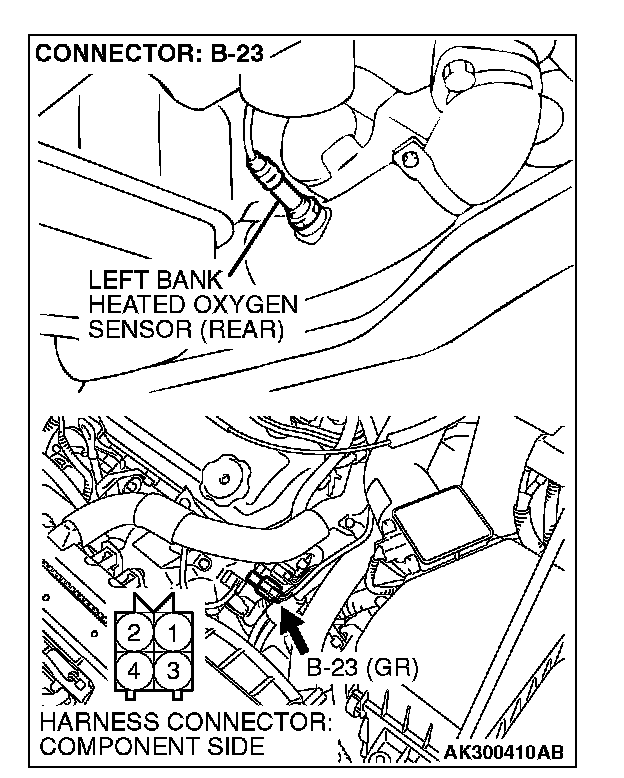 CONNECTOR: B-23

LEFT BANK
HEATED OXYGEN
SENSOR (REAR)

2 1
4 3

B-23 (GR)

HARNESS CONNECTOR:
COMPONENT SIDE

AK300410AB