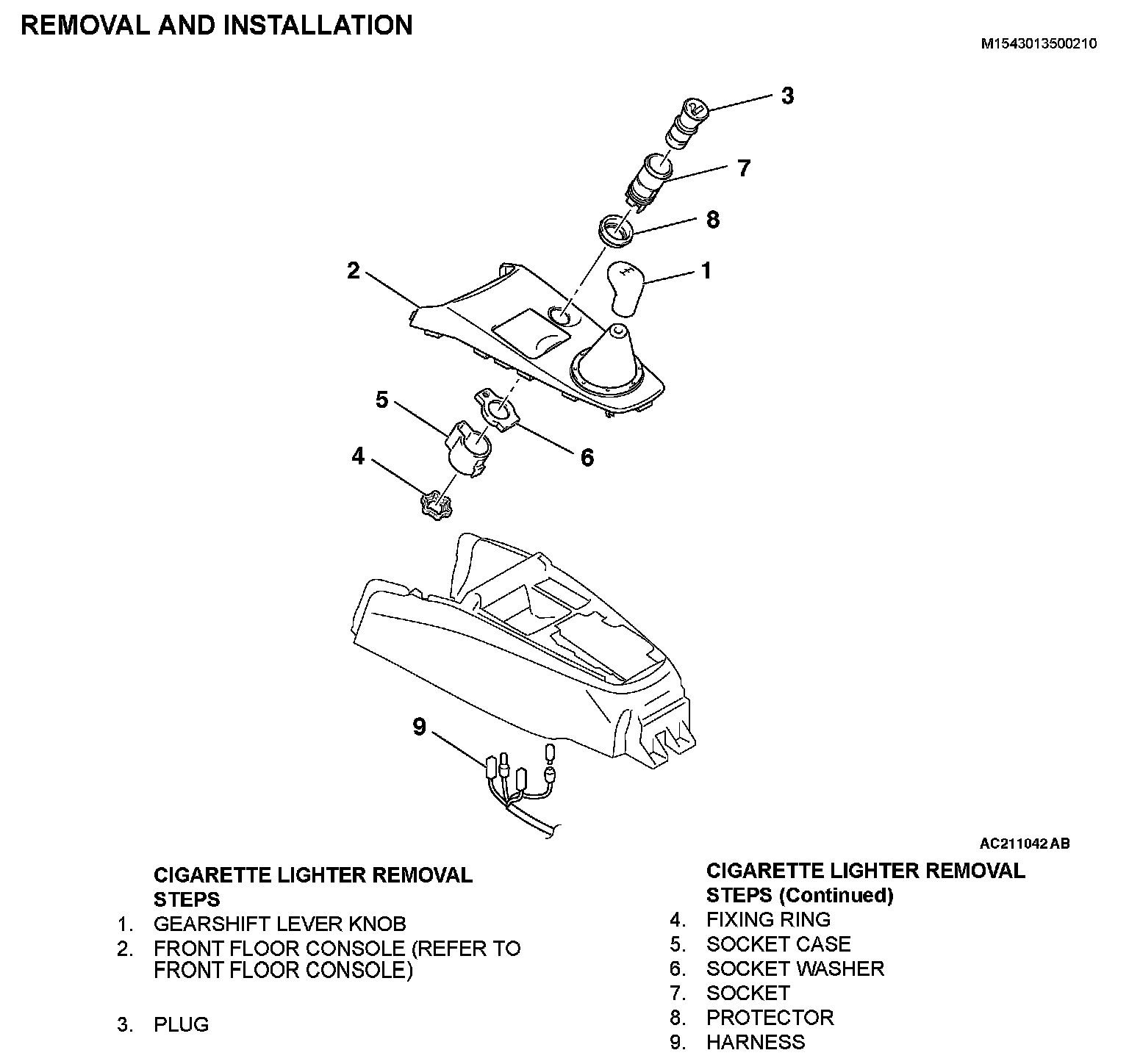 REMOVAL AND INSTALLATION

M1543013500210

3
7
8
2
1
5
6
4
9

AC211042 AB

CIGARETTE LIGHTER REMOVAL STEPS
1. GEARSHIFT LEVER KNOB
2. FRONT FLOOR CONSOLE (REFER TO FRONT FLOOR CONSOLE)

3. PLUG

CIGARETTE LIGHTER REMOVAL STEPS (Continued)
4. FIXING RING
5. SOCKET CASE
6. SOCKET WASHER
7. SOCKET
8. PROTECTOR
9. HARNESS