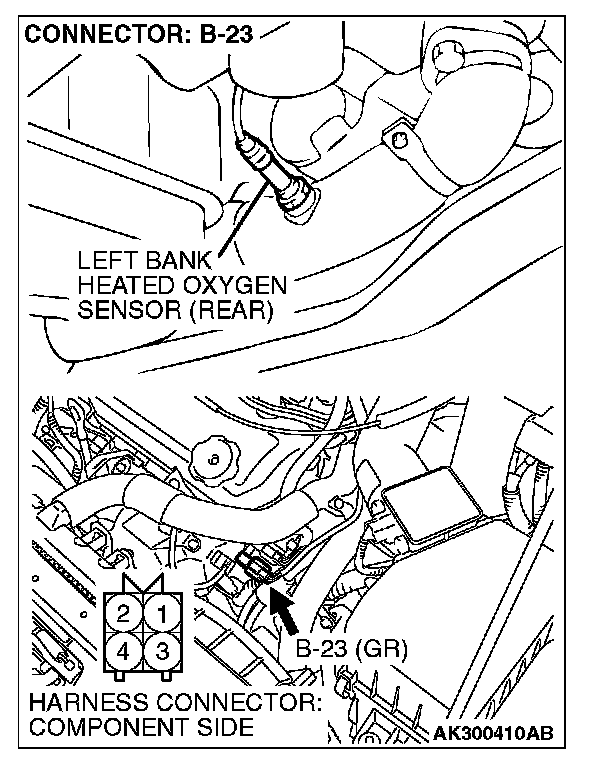 CONNECTOR: B-23

LEFT BANK HEATED OXYGEN SENSOR (REAR)

2 1
4 3

B-23 (GR)

HARNESS CONNECTOR: COMPONENT SIDE

AK300410AB