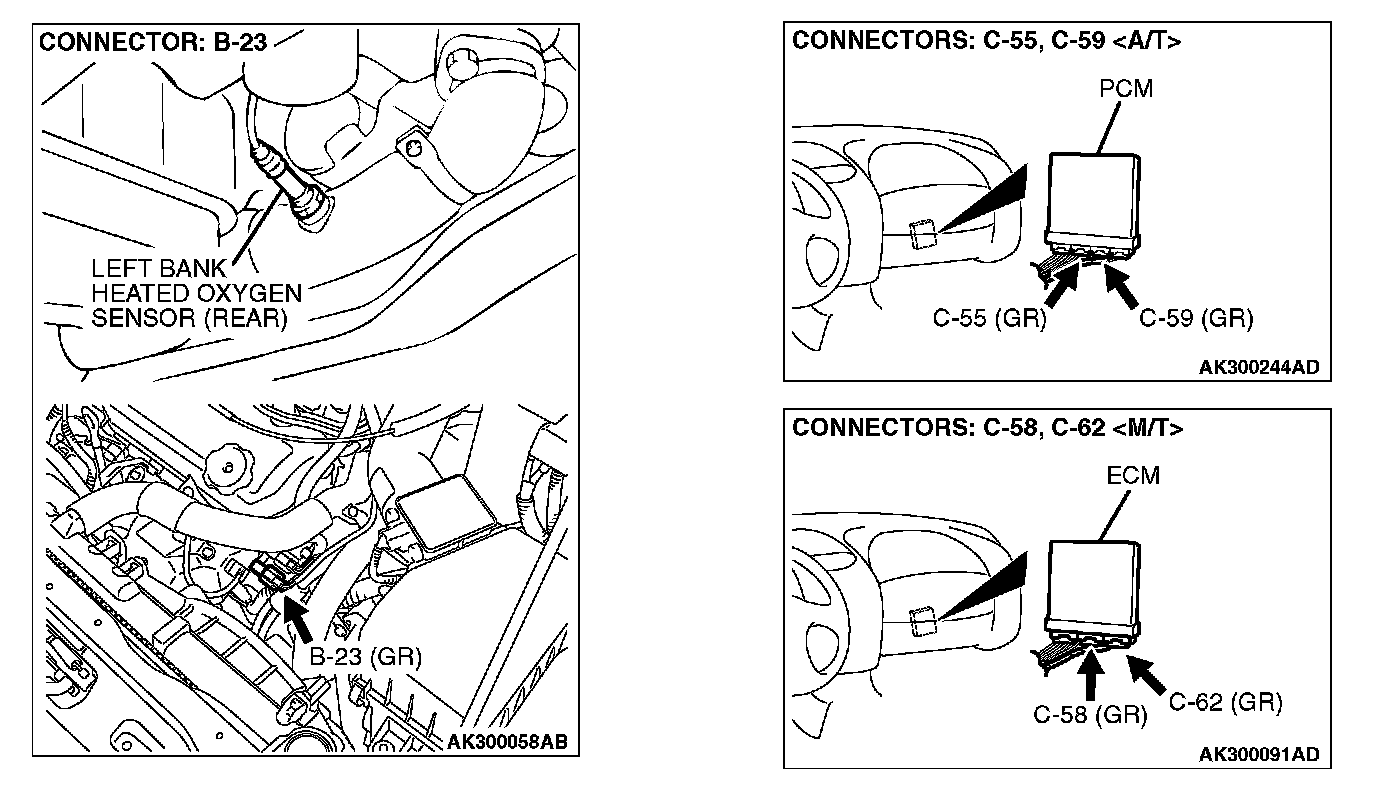 CONNECTOR: B-23

LEFT BANK HEATED OXYGEN SENSOR (REAR)

B-23 (GR)

AK300058AB

CONNECTORS: C-55, C-59 <A/T>

PCM

C-55 (GR)

C-59 (GR)

AK300244AD

CONNECTORS: C-58, C-62 <M/T>

ECM

C-58 (GR)

C-62 (GR)

AK300091AD