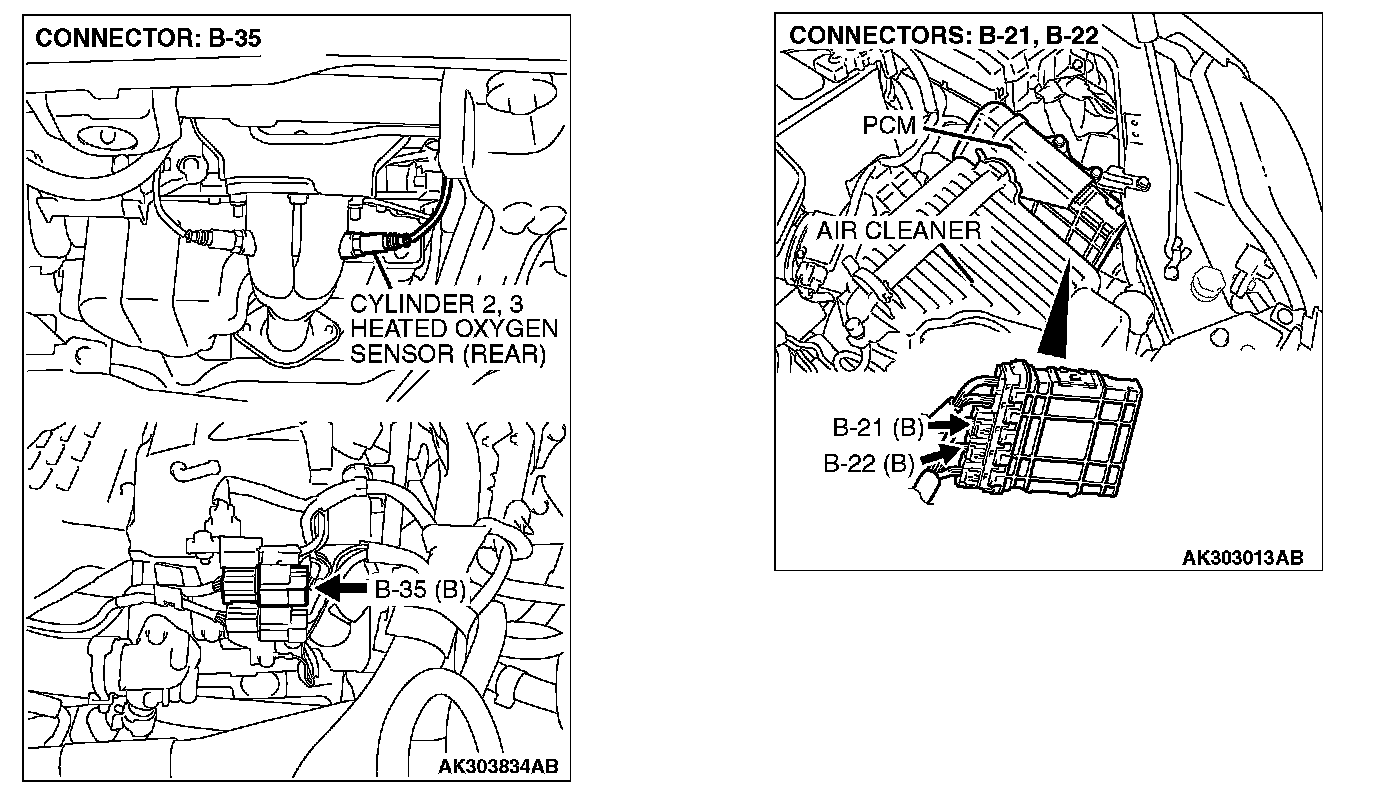 CONNECTOR: B-35

CYLINDER 2, 3 HEATED OXYGEN SENSOR (REAR)

B-35 (B)

AK303834AB

CONNECTORS: B-21, B-22

PCM

AIR CLEANER

B-21 (B)

B-22 (B)

AK303013AB