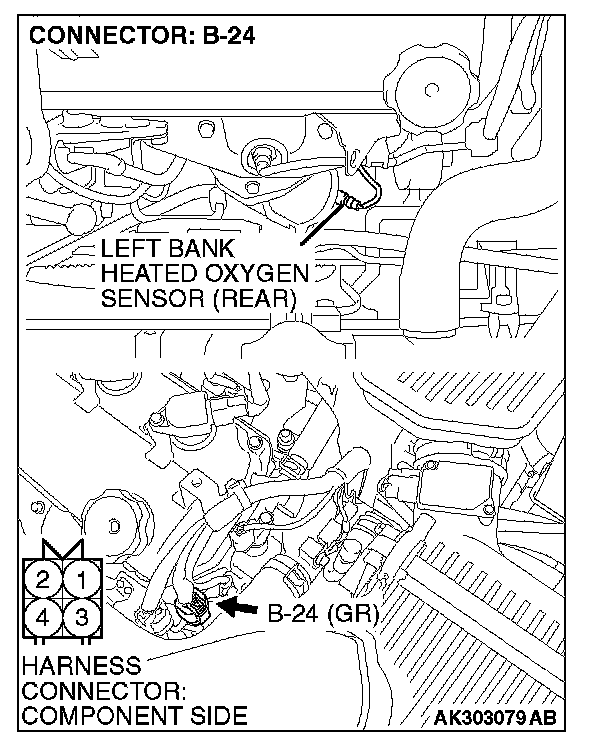 CONNECTOR: B-24

LEFT BANK HEATED OXYGEN SENSOR (REAR)

2 1
4 3

B-24 (GR)

HARNESS CONNECTOR: COMPONENT SIDE

AK303079 AB