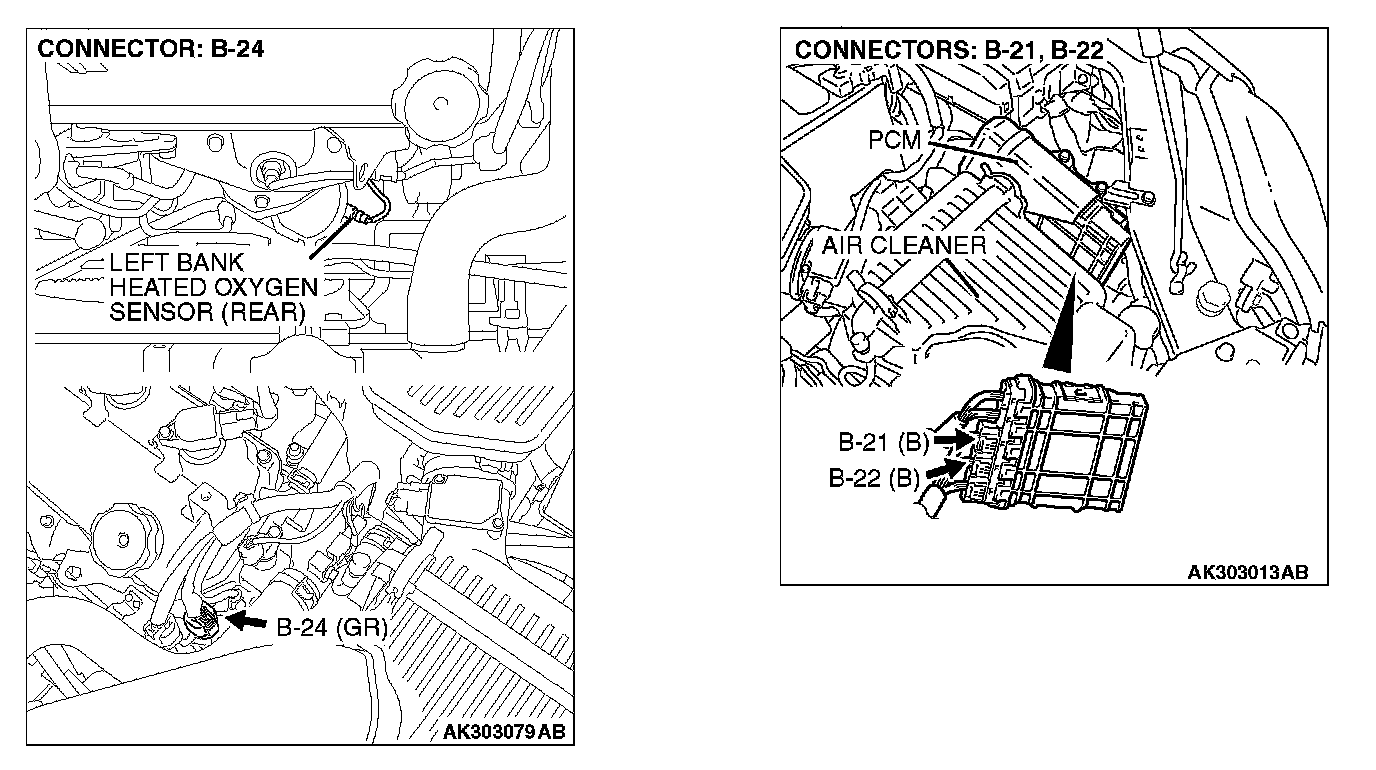 CONNECTOR: B-24

LEFT BANK HEATED OXYGEN SENSOR (REAR)

B-24 (GR)

AK303079AB

CONNECTORS: B-21, B-22

PCM

AIR CLEANER

B-21 (B)

B-22 (B)

AK303013AB