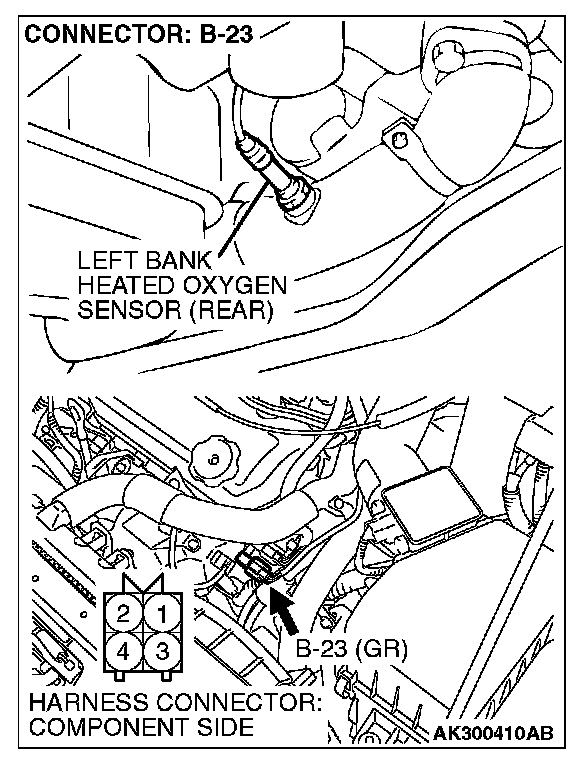 CONNECTOR: B-23

LEFT BANK HEATED OXYGEN SENSOR (REAR)

2 1
4 3

B-23 (GR)

HARNESS CONNECTOR: COMPONENT SIDE

AK300410AB