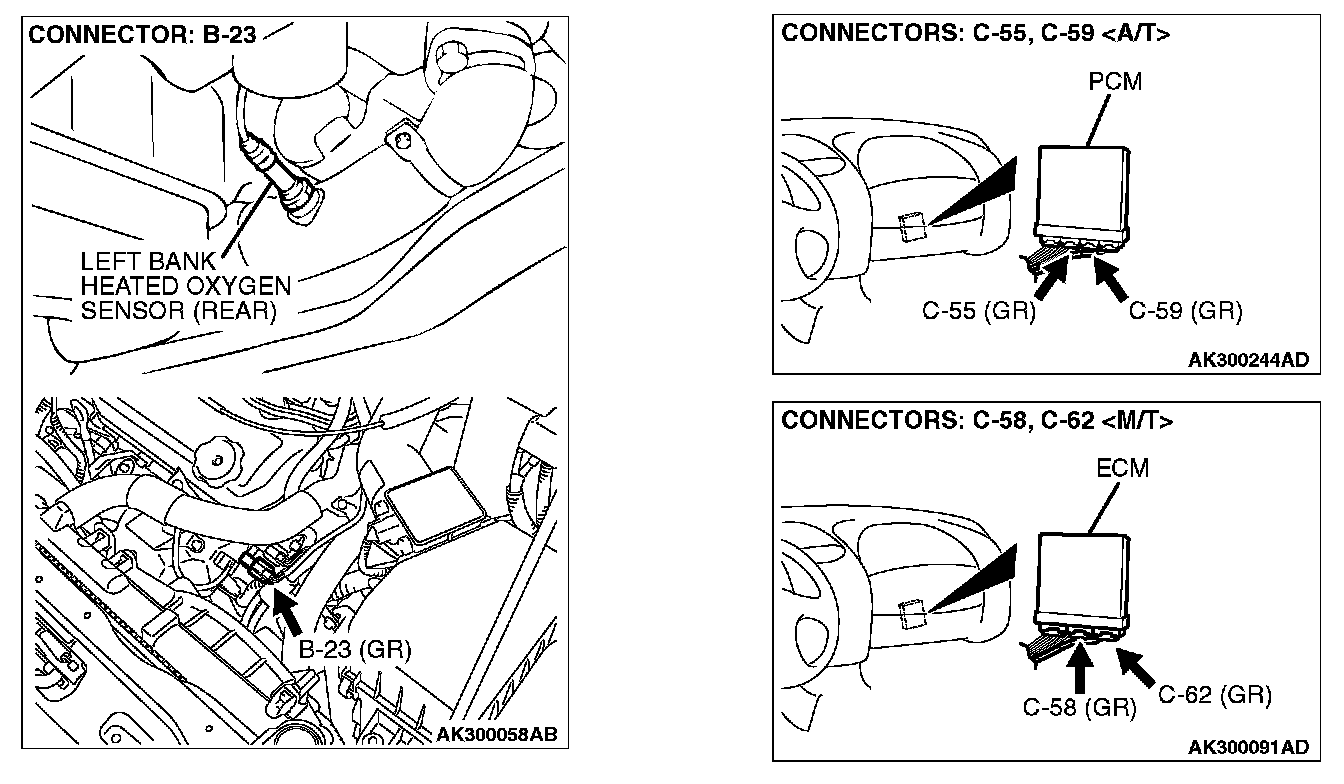 CONNECTOR: B-23

LEFT BANK HEATED OXYGEN SENSOR (REAR)

B-23 (GR)

AK300058AB

CONNECTORS: C-55, C-59 <A/T>

PCM

C-55 (GR)

C-59 (GR)

AK300244AD

CONNECTORS: C-58, C-62 <M/T>

ECM

C-58 (GR)

C-62 (GR)

AK300091AD