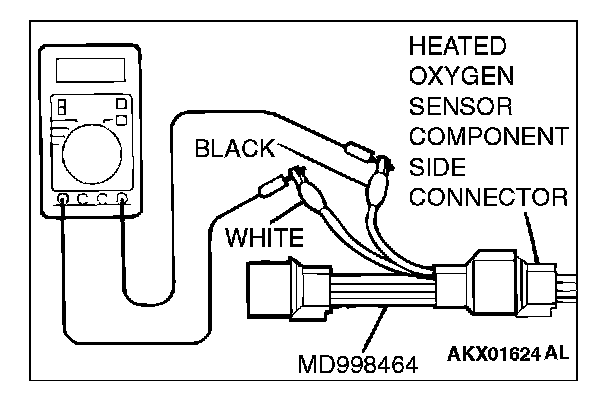 HEATED OXYGEN SENSOR COMPONENT SIDE CONNECTOR

BLACK

WHITE

MD998464

AKX01624 AL