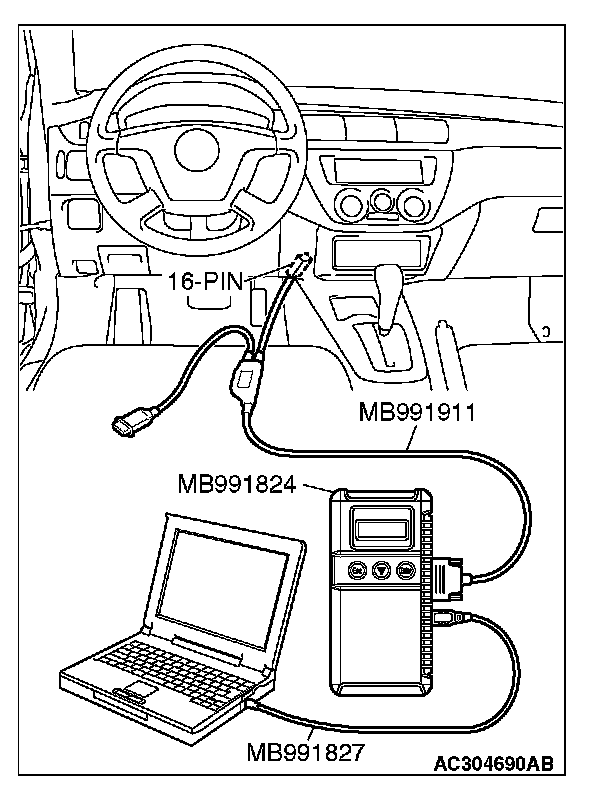 16-PIN

MB991911

MB991824

MB991827

AC304690AB