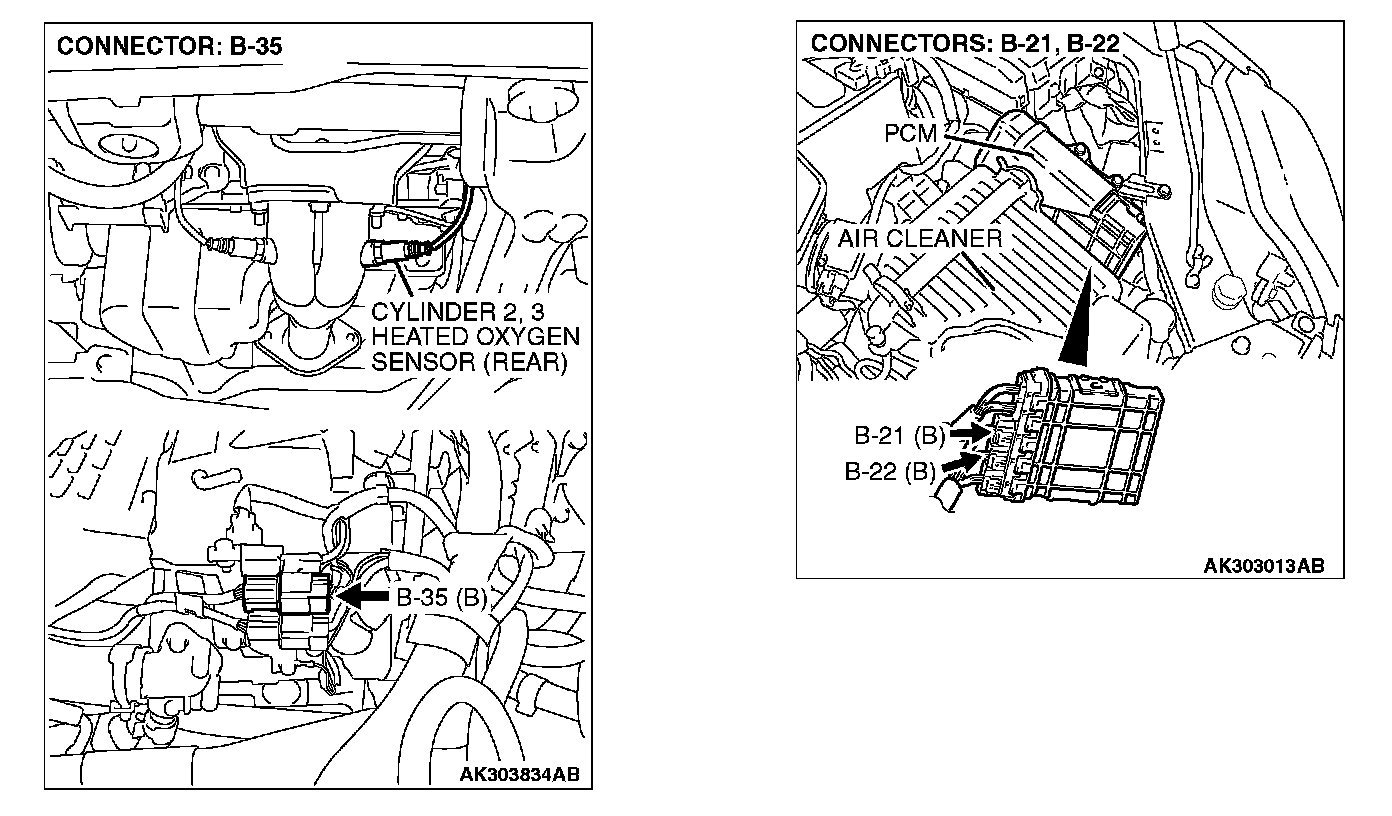 CONNECTOR: B-35

CYLINDER 2, 3 HEATED OXYGEN SENSOR (REAR)

B-35 (B)

AK303834AB

CONNECTORS: B-21, B-22

PCM

AIR CLEANER

B-21 (B)

B-22 (B)

AK303013AB