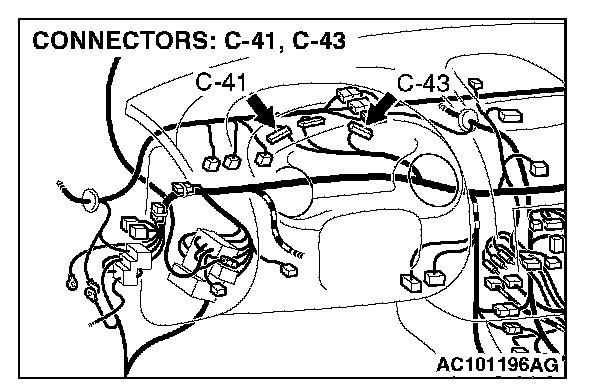 CONNECTORS: C-41, C-43

C-41

C-43

AC101196AG