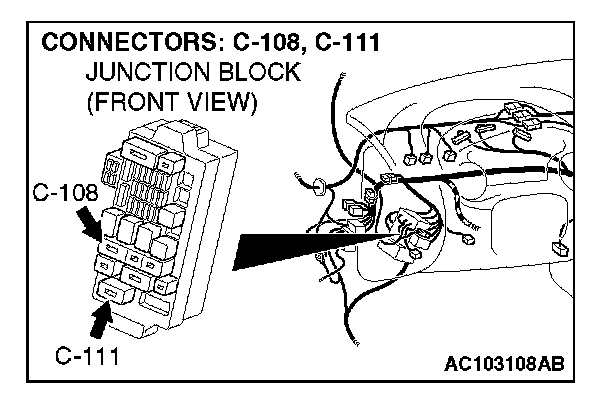 CONNECTORS: C-108, C-111
JUNCTION BLOCK
(FRONT VIEW)

C-108

C-111

AC103108AB