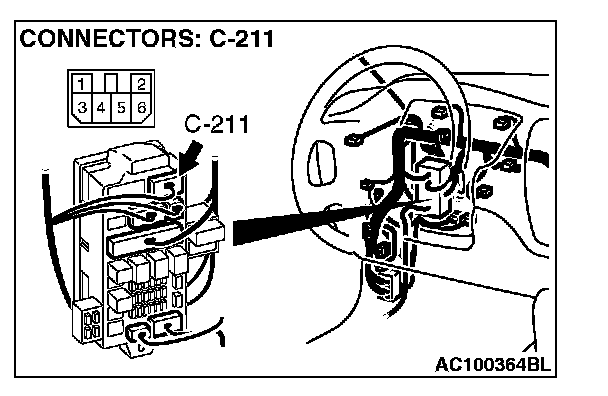 CONNECTORS: C-211

1 2
3 4 5 6

C-211

AC100364BL