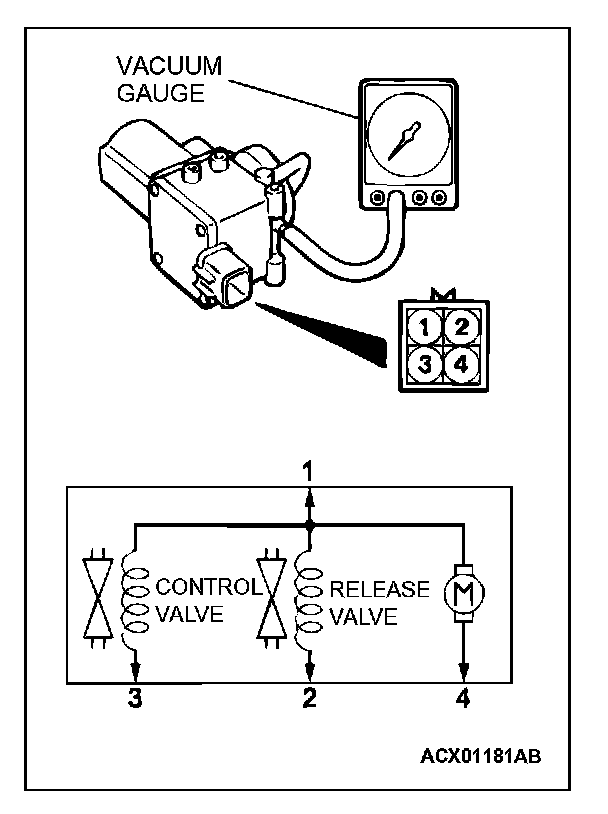 VACUUM GAUGE

1 2
3 4

1
CONTROL VALVE
RELEASE VALVE
M
3
2
4

ACX01181AB