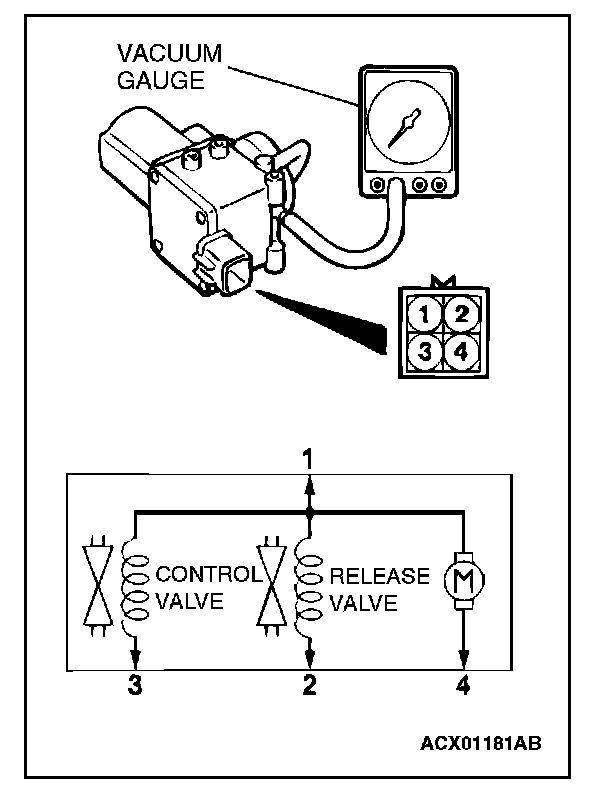 VACUUM GAUGE

1 2
3 4

1

CONTROL VALVE

RELEASE VALVE

M

3 2 4

ACX01181AB