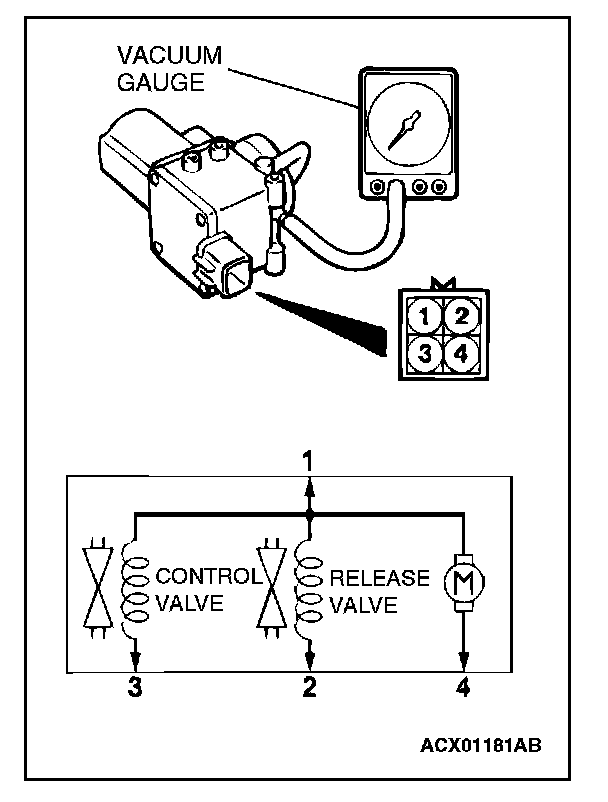 VACUUM GAUGE

1 2
3 4

1

CONTROL VALVE

RELEASE VALVE

M

3 2 4

ACX01181AB