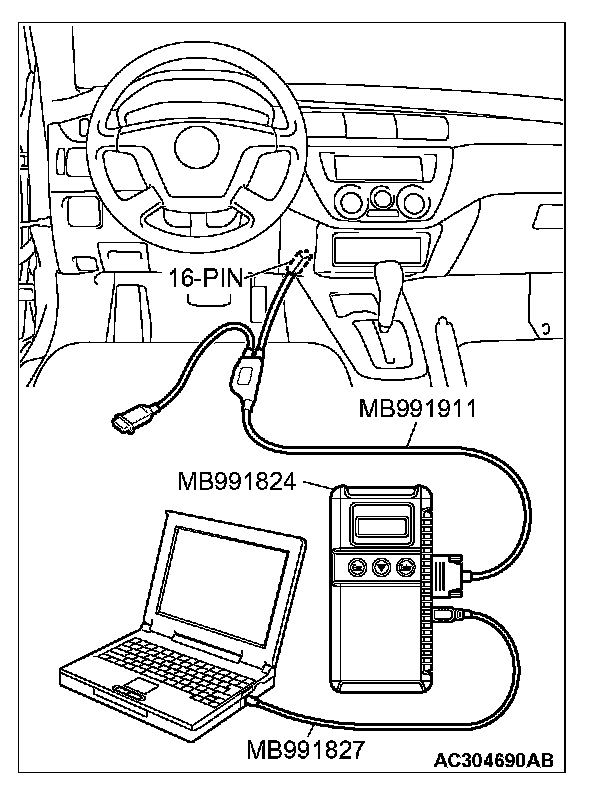 16-PIN

MB991911

MB991824

MB991827

AC304690AB