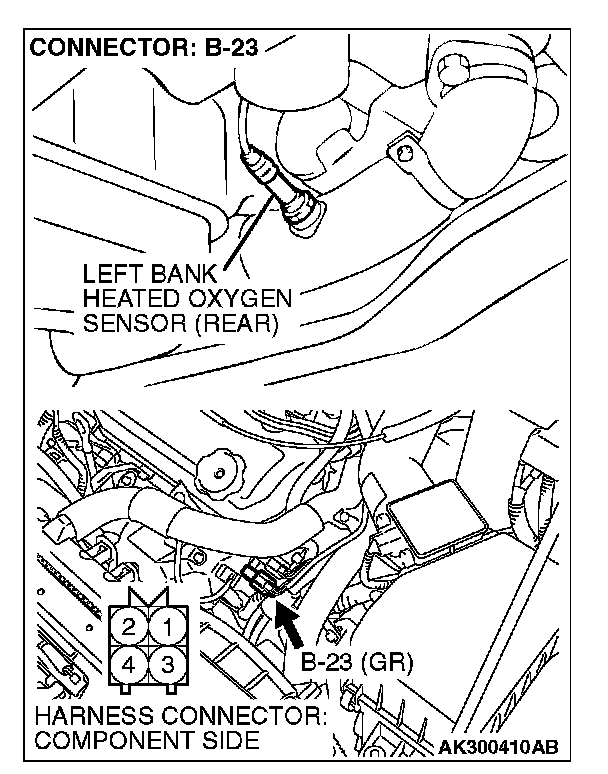 CONNECTOR: B-23

LEFT BANK HEATED OXYGEN SENSOR (REAR)

2 1
4 3

B-23 (GR)

HARNESS CONNECTOR: COMPONENT SIDE

AK300410AB