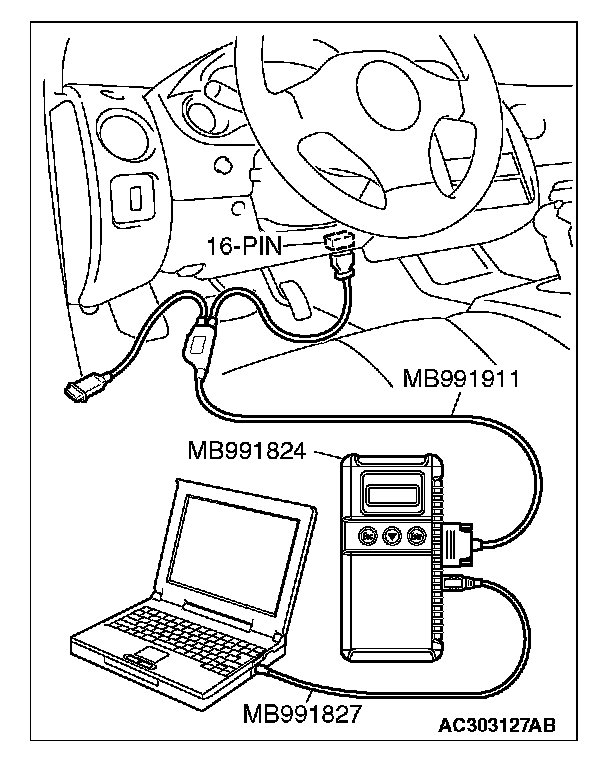 16-PIN
MB991911
MB991824
MB991827
AC303127AB