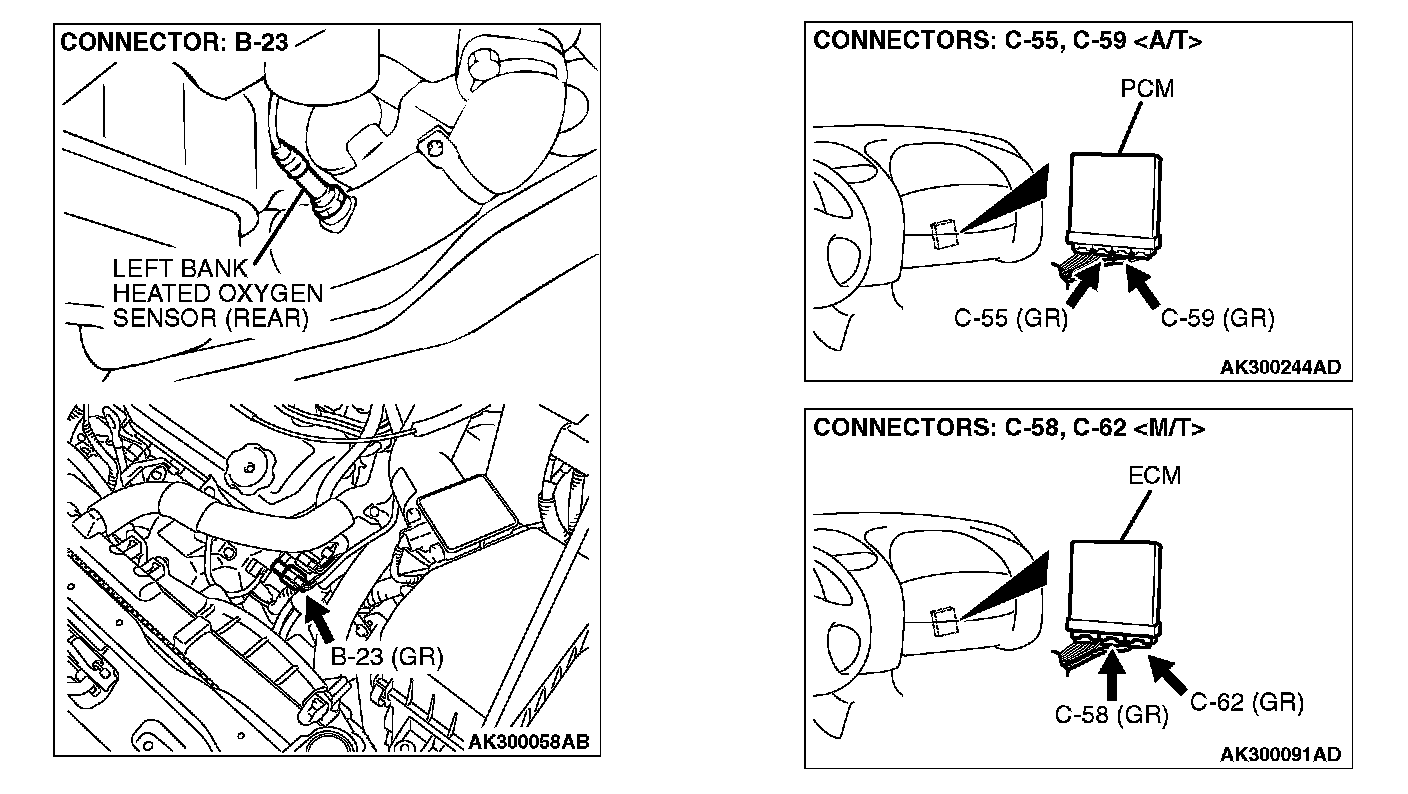 CONNECTOR: B-23

LEFT BANK HEATED OXYGEN SENSOR (REAR)

B-23 (GR)

AK300058AB

CONNECTORS: C-55, C-59 <A/T>

PCM

C-55 (GR)

C-59 (GR)

AK300244AD

CONNECTORS: C-58, C-62 <M/T>

ECM

C-58 (GR)

C-62 (GR)

AK300091AD