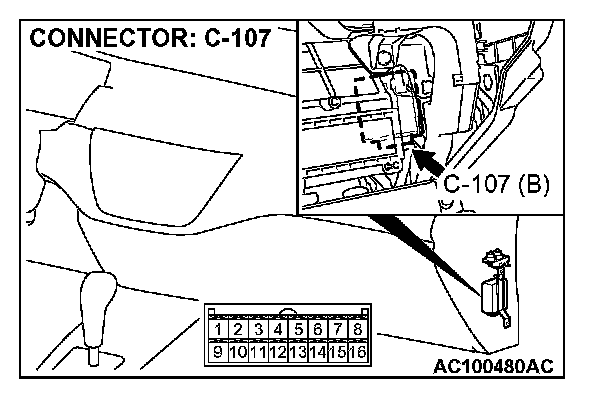 CONNECTOR: C-107

C-107 (B)

| 1 | 2 | 3 | 4 | 5 | 6 | 7 | 8 |
|---|---|---|---|---|---|---|---|
| 9 | 10 | 11 | 12 | 13 | 14 | 15 | 16 |

AC100480AC