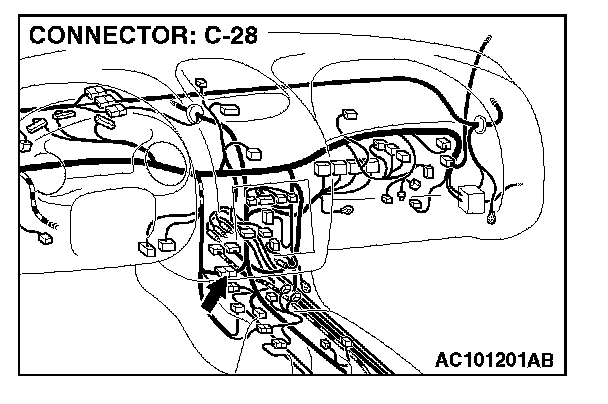 CONNECTOR: C-28

AC101201AB