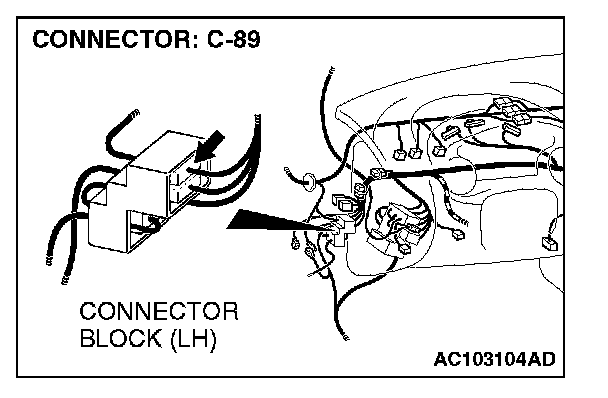 CONNECTOR: C-89

CONNECTOR BLOCK (LH)

AC103104AD