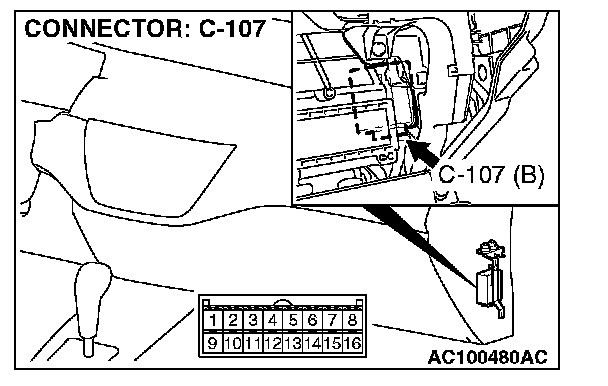 CONNECTOR: C-107

C-107 (B)

| 1 | 2 | 3 | 4 | 5 | 6 | 7 | 8 |
|---|---|---|---|---|---|---|---|
| 9 | 10 | 11 | 12 | 13 | 14 | 15 | 16 |

AC100480AC