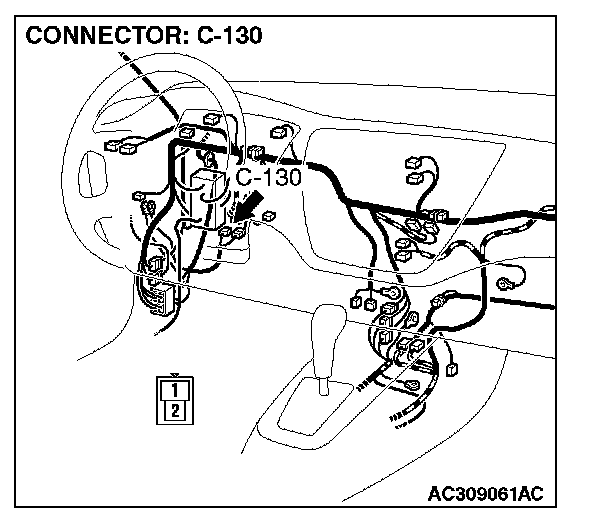 CONNECTOR: C-130

C-130

1
2

AC309061AC