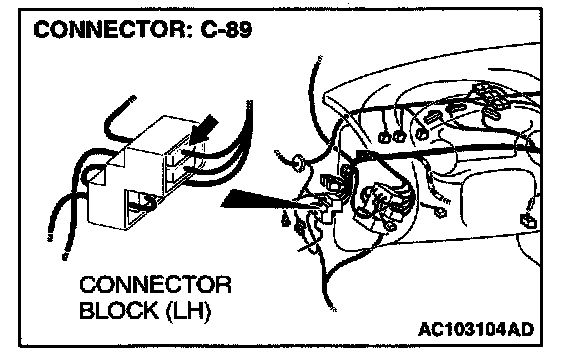 CONNECTOR: C-89

CONNECTOR BLOCK (LH)

AC103104AD