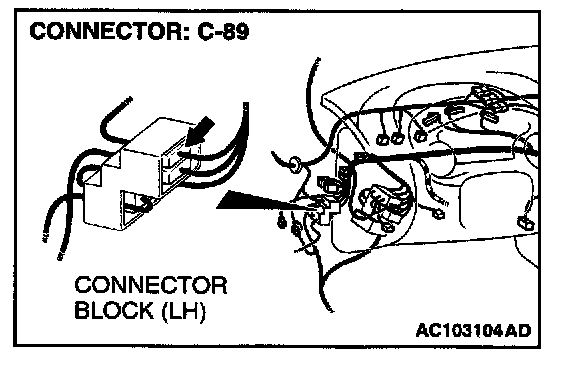 CONNECTOR: C-89

CONNECTOR BLOCK (LH)

AC103104AD