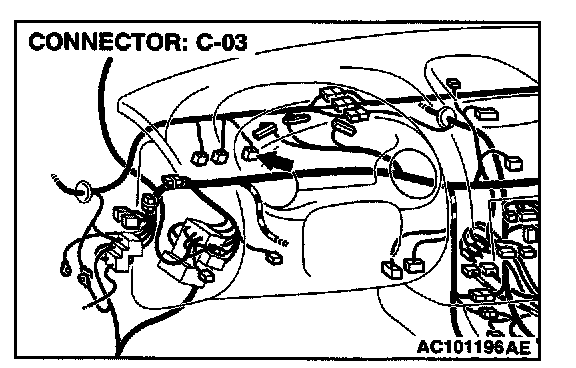 CONNECTOR: C-03

AC101196AE