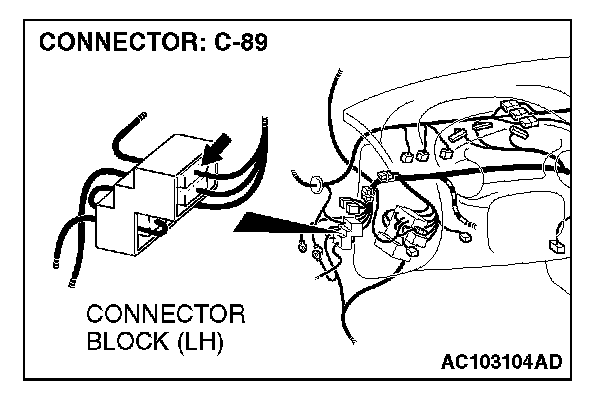 CONNECTOR: C-89

CONNECTOR BLOCK (LH)

AC103104AD