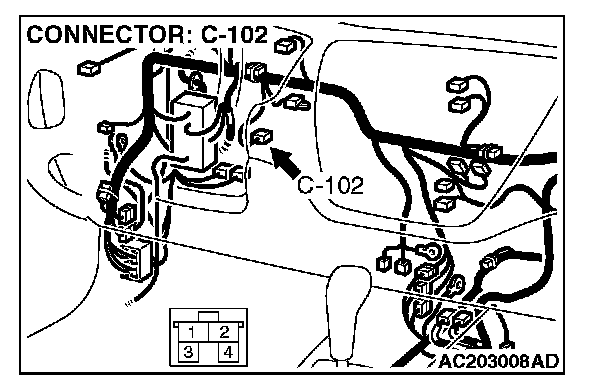 CONNECTOR: C-102

C-102

1 2
3 4

AC203008AD