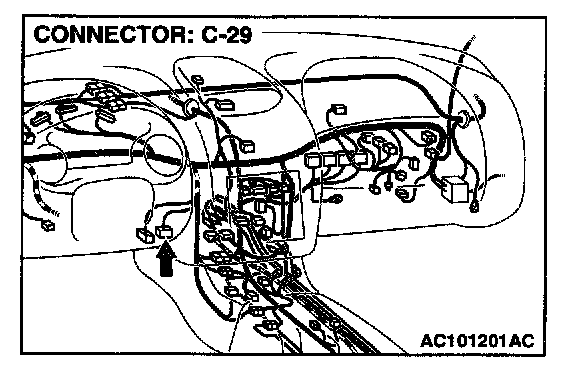 CONNECTOR: C-29

AC101201AC