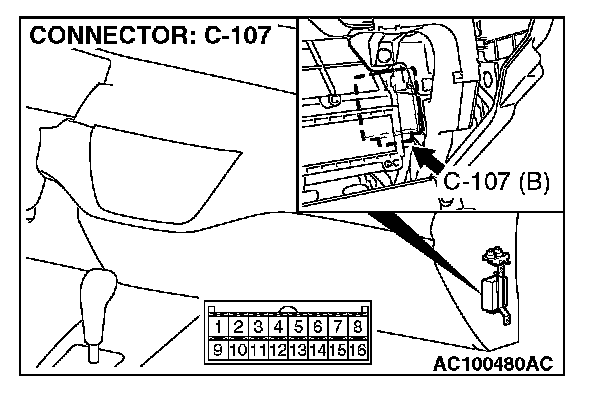 CONNECTOR: C-107

C-107 (B)

| 1 | 2 | 3 | 4 | 5 | 6 | 7 | 8 |
|---|---|---|---|---|---|---|---|
| 9 | 10 | 11 | 12 | 13 | 14 | 15 | 16 |

AC100480AC