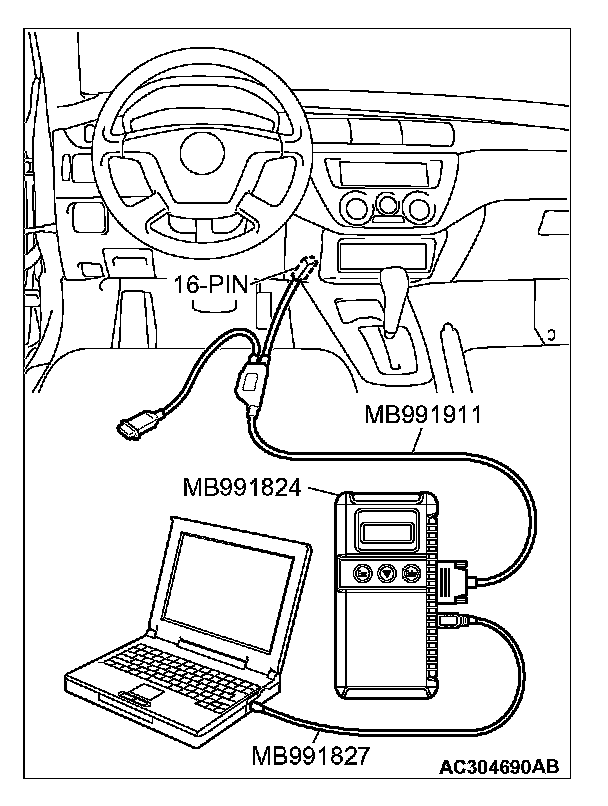 16-PIN
MB991911
MB991824
MB991827
AC304690AB