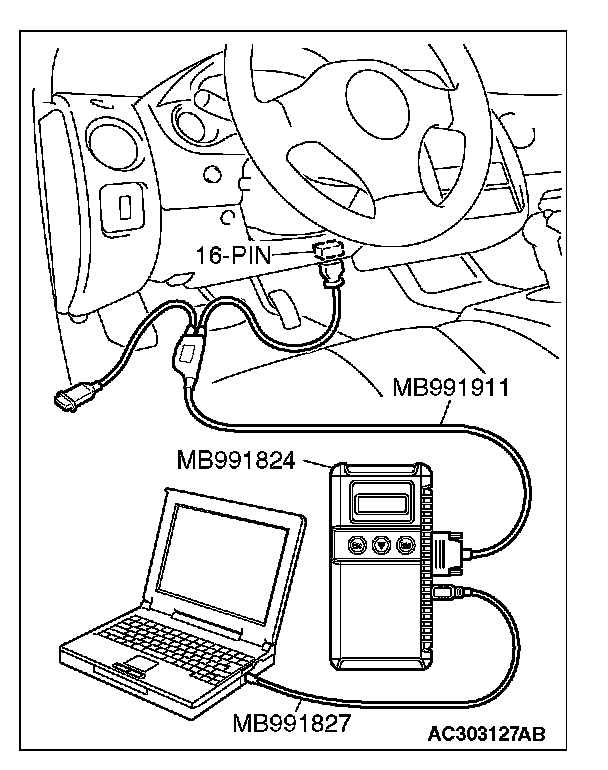 16-PIN

MB991911

MB991824

MB991827

AC303127AB