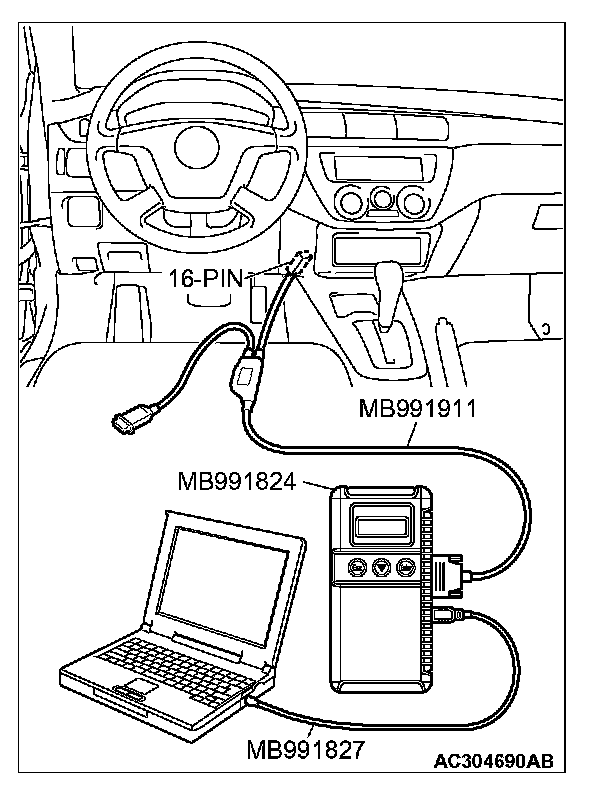 16-PIN

MB991911

MB991824

MB991827

AC304690AB