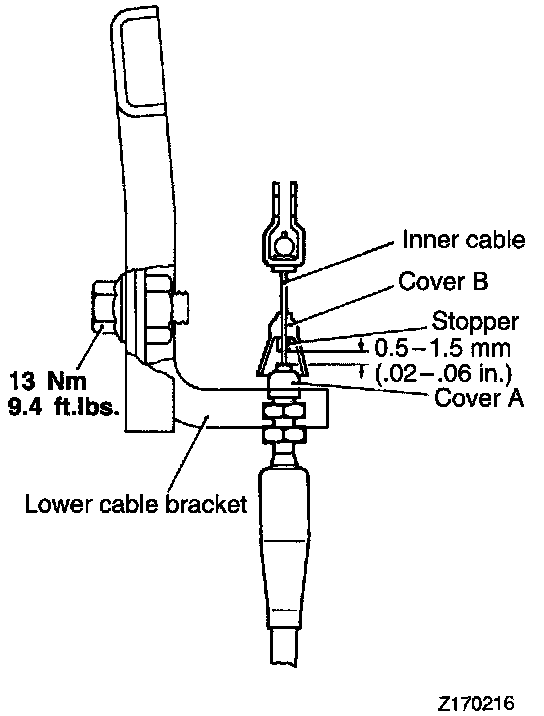 Inner cable

Cover B

Stopper

0.5–1.5 mm
(.02–.06 in.)

Cover A

13 Nm
9.4 ft.lbs.

Lower cable bracket

Z170216