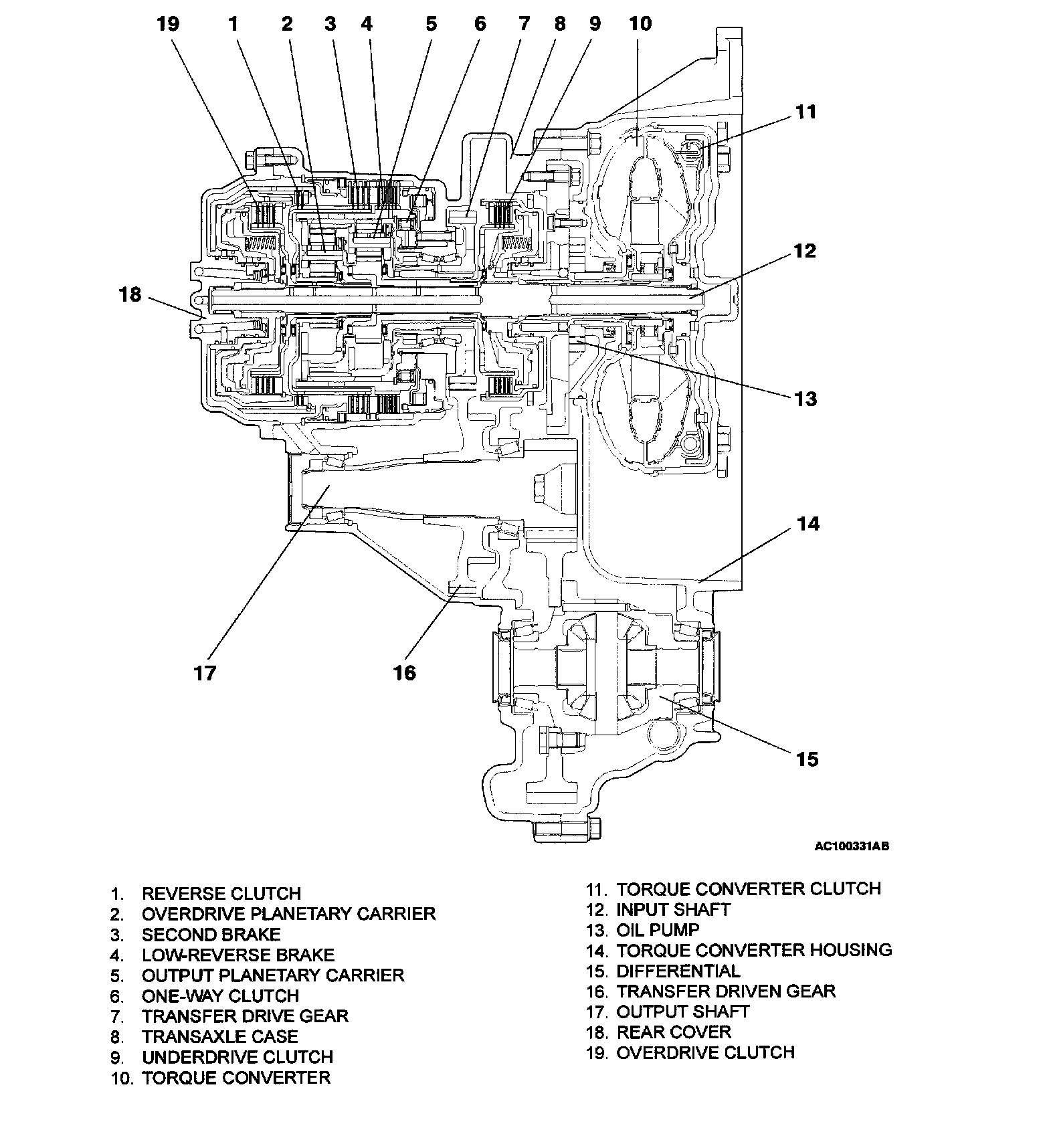 19 1 2 3 4 5 6 7 8 9 10

11

12

18

13

14

17

16

15

AC100331AB

1. REVERSE CLUTCH
2. OVERDRIVE PLANETARY CARRIER
3. SECOND BRAKE
4. LOW-REVERSE BRAKE
5. OUTPUT PLANETARY CARRIER
6. ONE-WAY CLUTCH
7. TRANSFER DRIVE GEAR
8. TRANSAXLE CASE
9. UNDERDRIVE CLUTCH
10. TORQUE CONVERTER

11. TORQUE CONVERTER CLUTCH
12. INPUT SHAFT
13. OIL PUMP
14. TORQUE CONVERTER HOUSING
15. DIFFERENTIAL
16. TRANSFER DRIVEN GEAR
17. OUTPUT SHAFT
18. REAR COVER
19. OVERDRIVE CLUTCH