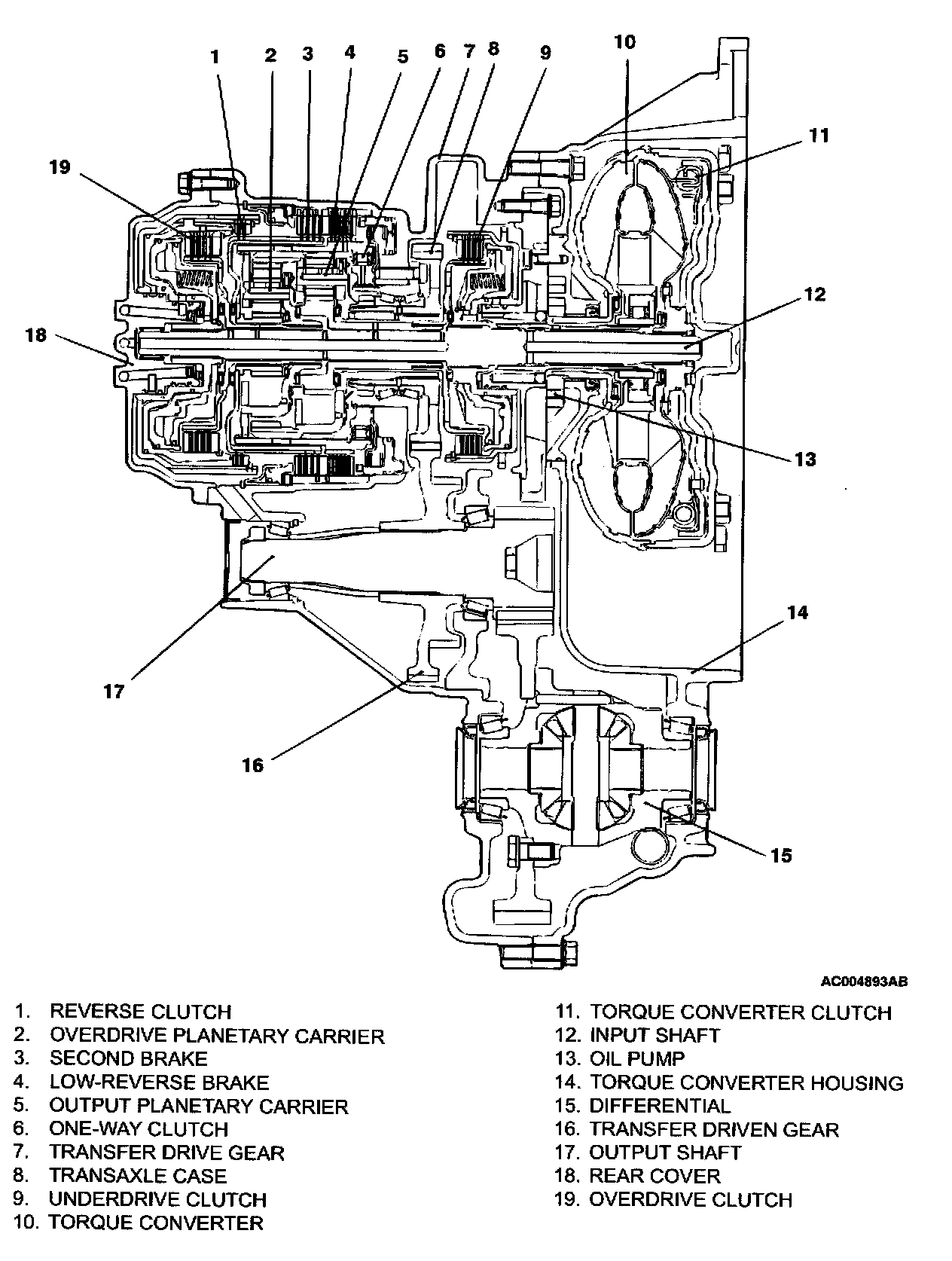 1
2
3
4
5
6
7
8
9
10
11
19
12
18
13
14
17
16
15

AC004893AB

1. REVERSE CLUTCH
2. OVERDRIVE PLANETARY CARRIER
3. SECOND BRAKE
4. LOW-REVERSE BRAKE
5. OUTPUT PLANETARY CARRIER
6. ONE-WAY CLUTCH
7. TRANSFER DRIVE GEAR
8. TRANSAXLE CASE
9. UNDERDRIVE CLUTCH
10. TORQUE CONVERTER

11. TORQUE CONVERTER CLUTCH
12. INPUT SHAFT
13. OIL PUMP
14. TORQUE CONVERTER HOUSING
15. DIFFERENTIAL
16. TRANSFER DRIVEN GEAR
17. OUTPUT SHAFT
18. REAR COVER
19. OVERDRIVE CLUTCH