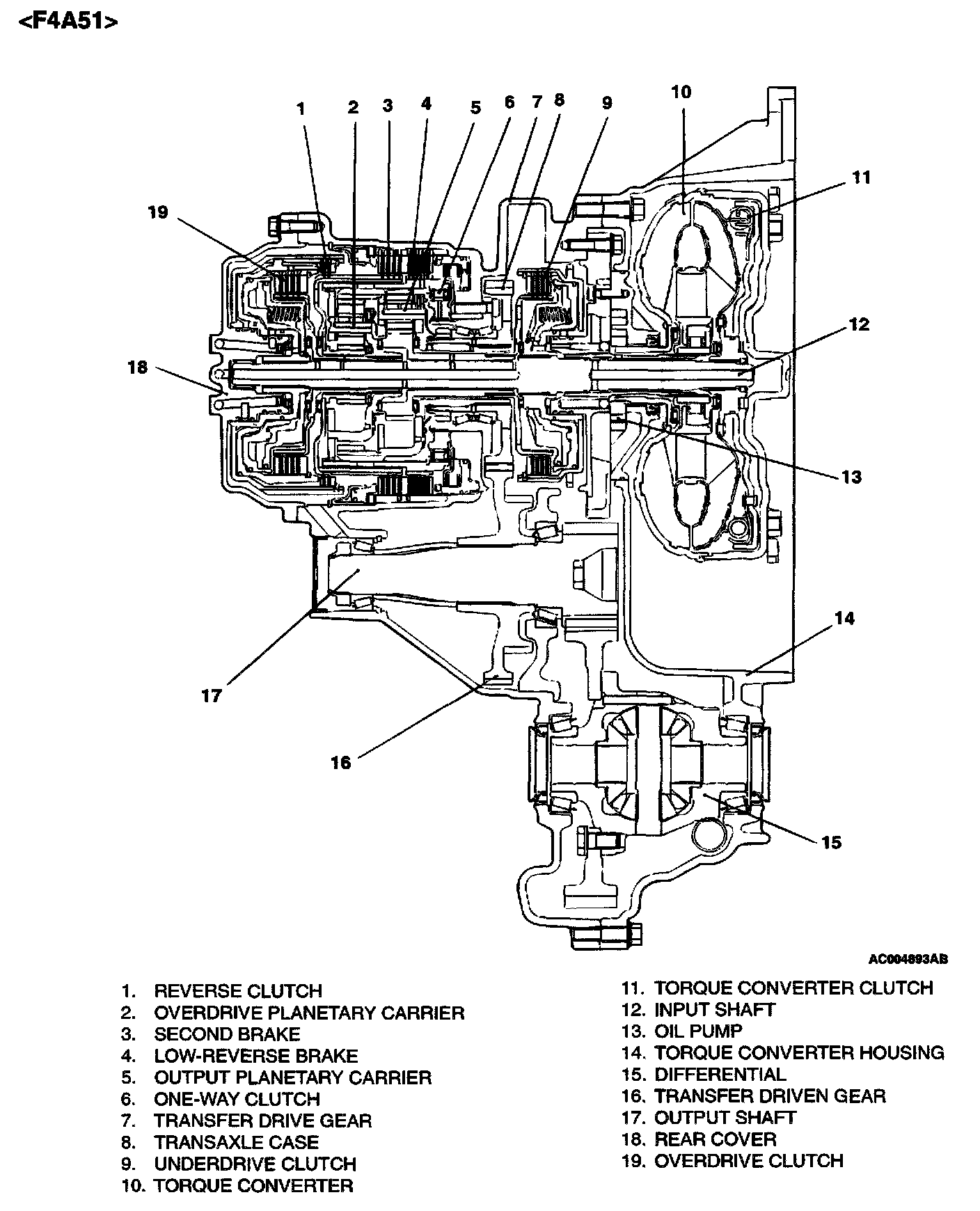 <F4A51>

1 2 3 4 5 6 7 8 9 10 11 19 12 18 13 14 17 16 15

AC004893AB

1. REVERSE CLUTCH
2. OVERDRIVE PLANETARY CARRIER
3. SECOND BRAKE
4. LOW-REVERSE BRAKE
5. OUTPUT PLANETARY CARRIER
6. ONE-WAY CLUTCH
7. TRANSFER DRIVE GEAR
8. TRANSAXLE CASE
9. UNDERDRIVE CLUTCH
10. TORQUE CONVERTER

11. TORQUE CONVERTER CLUTCH
12. INPUT SHAFT
13. OIL PUMP
14. TORQUE CONVERTER HOUSING
15. DIFFERENTIAL
16. TRANSFER DRIVEN GEAR
17. OUTPUT SHAFT
18. REAR COVER
19. OVERDRIVE CLUTCH